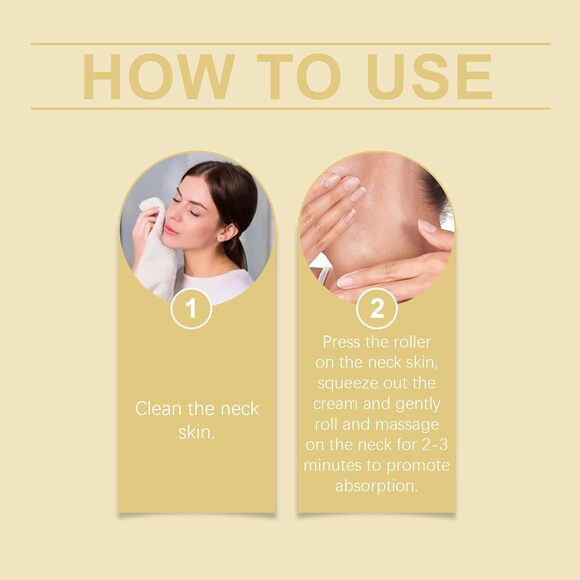 HOW TO USE

1

Clean the neck skin.

2

Press the roller on the neck skin, squeeze out the cream and gently roll and massage on the neck for 2-3 minutes to promote absorption.